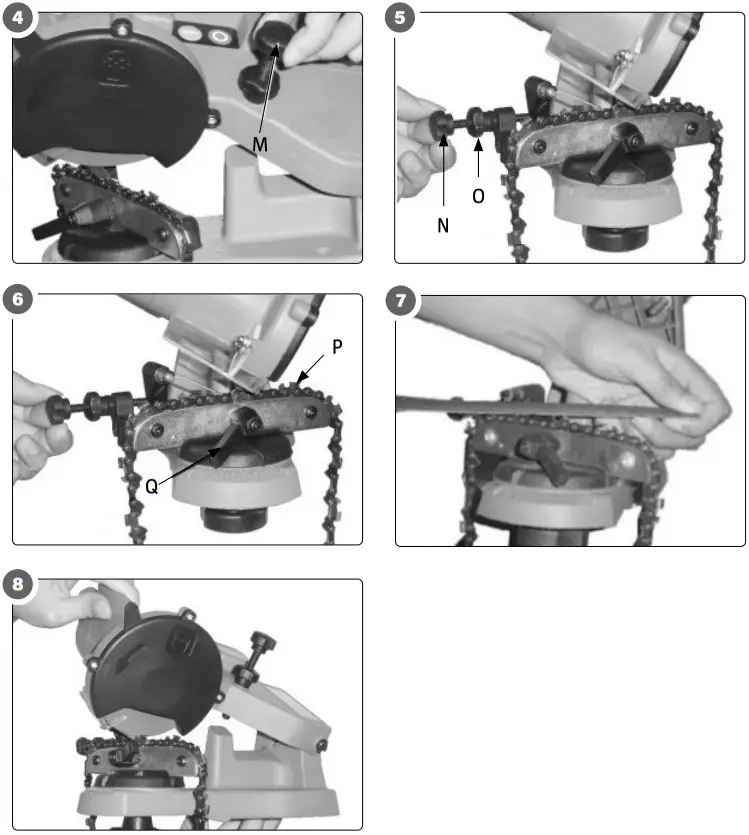 4

M

5

N

O

6

P

Q

7

8