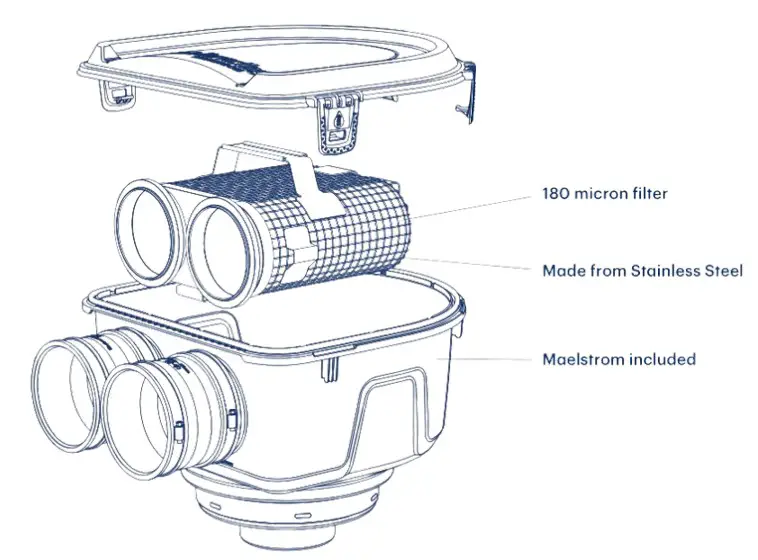 180 micron filter

Made from Stainless Steel

Maelstrom included