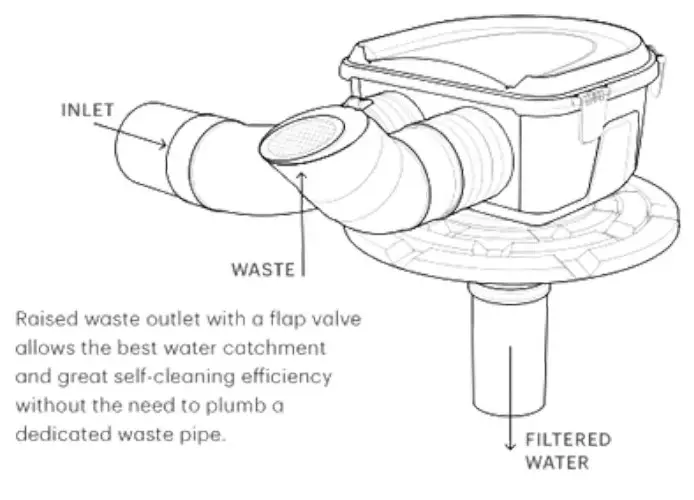 INLET

WASTE

Raised waste outlet with a flap valve allows the best water catchment and great self-cleaning efficiency without the need to plumb a dedicated waste pipe.

FILTERED WATER