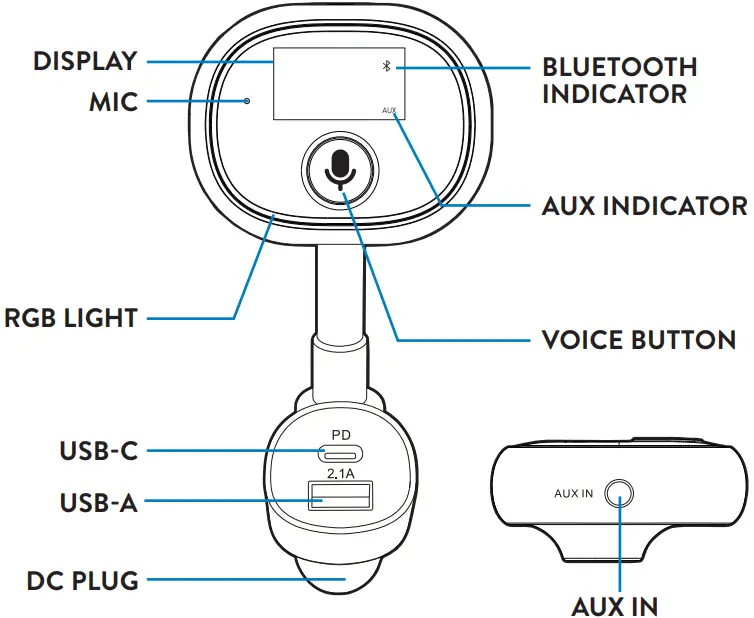 DISPLAY
MIC
BLUETOOTH INDICATOR
AUX
AUX INDICATOR
RGB LIGHT
VOICE BUTTON
PD
USB-C
2.1A
USB-A
DC PLUG
AUX IN
AUX IN