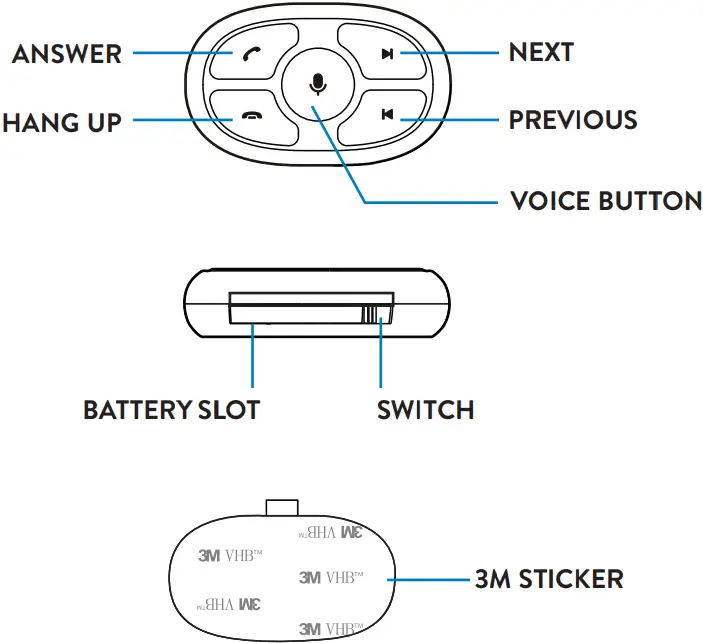 ANSWER
NEXT
HANG UP
PREVIOUS
VOICE BUTTON

BATTERY SLOT
SWITCH

3M VHB™
3M VHB™
3M VHB™
3M VHB™
3M VHB™
3M STICKER