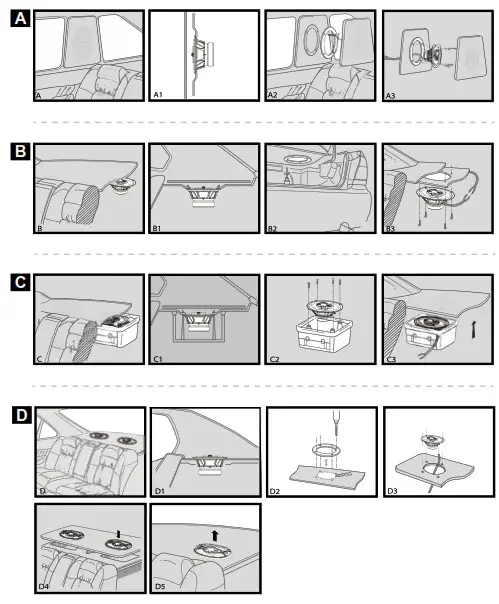 A

A

A1

A2

A3

B

B

B1

B2

B3

C

C

C1

C2

C3

D

D

D1

D2

D3

D4

D5