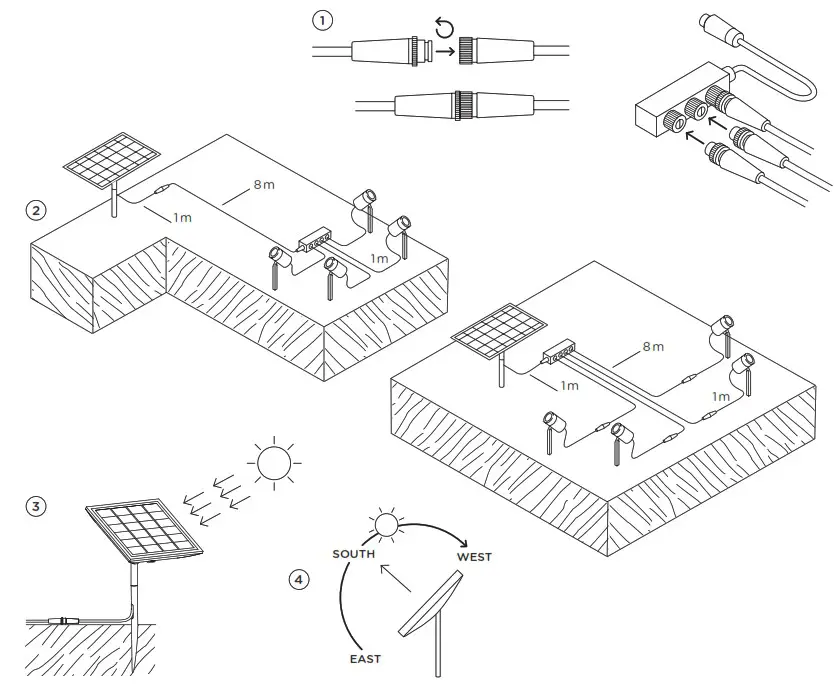 1

2

8m

1m

1m

8m

1m

1m

3

4

SOUTH

WEST

EAST