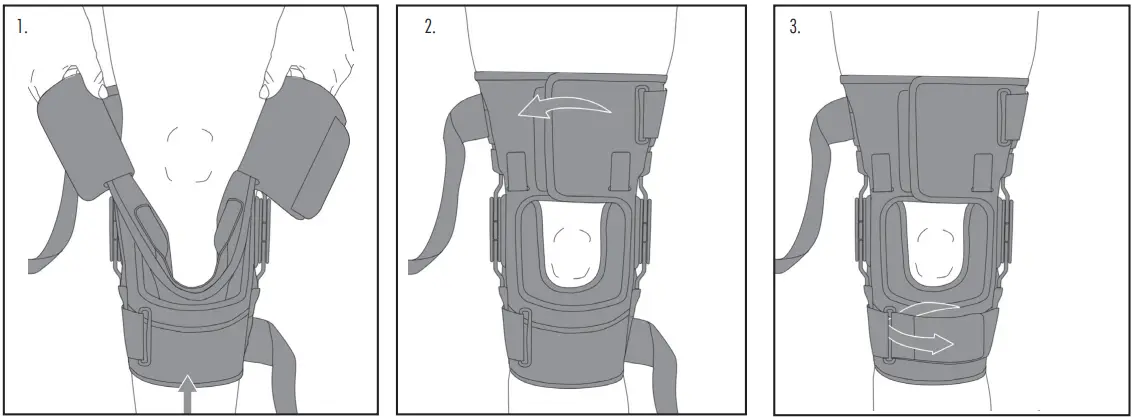 1.

2.

3.