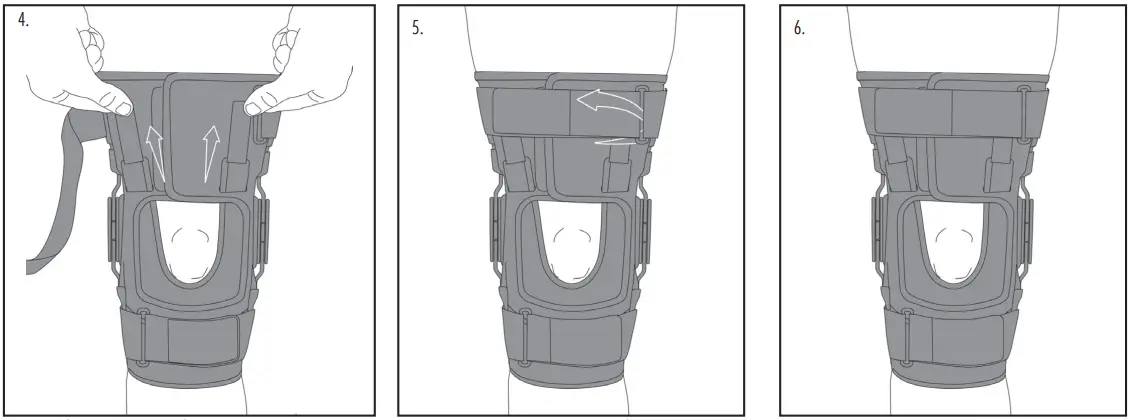 4.

5.

6.