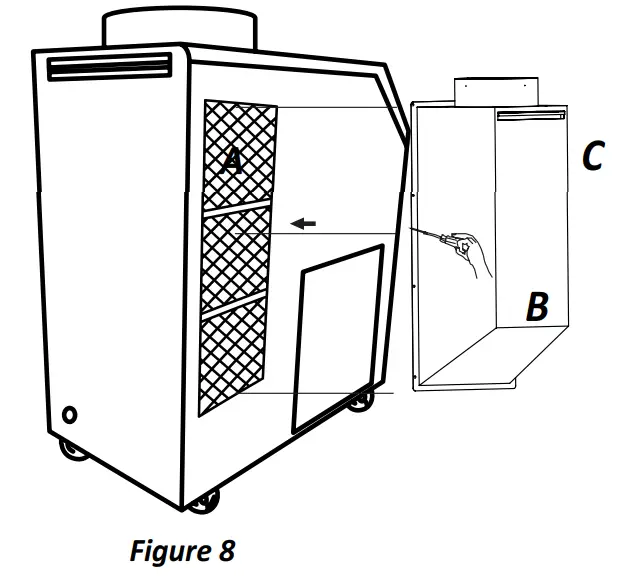 A

C

B

Figure 8