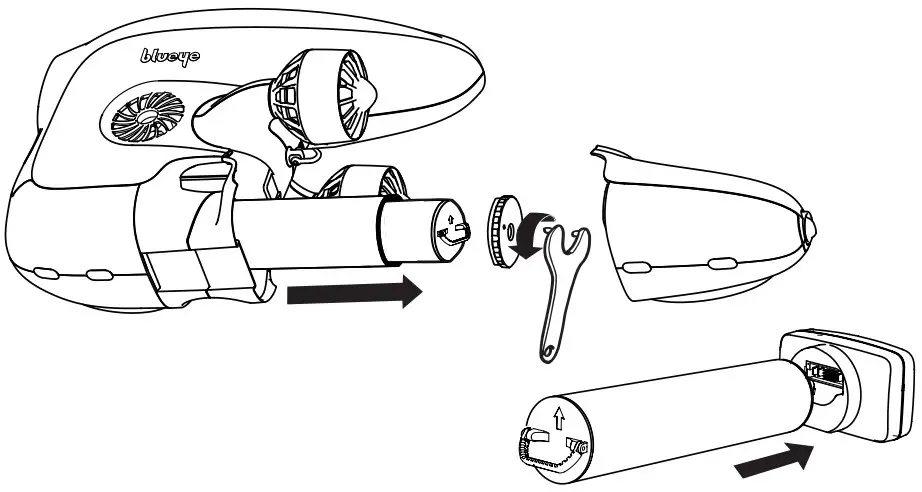 blueye