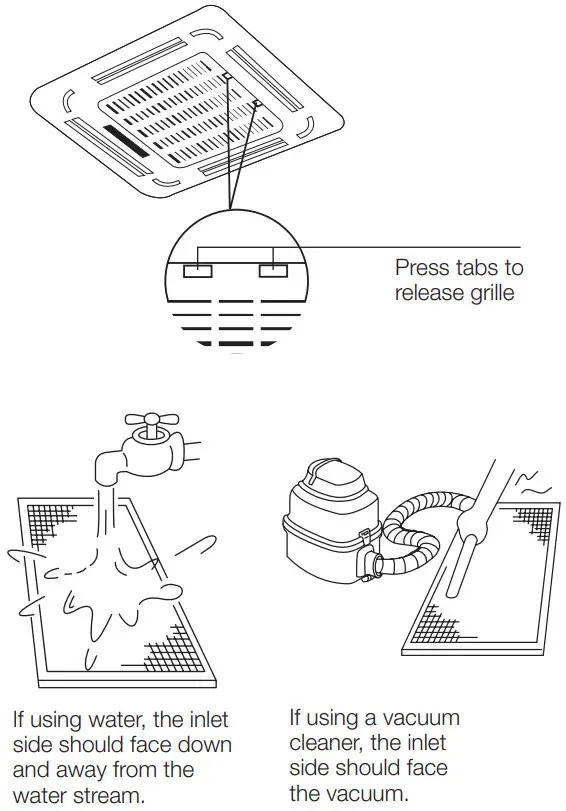 Press tabs to release grille

If using water, the inlet side should face down and away from the water stream.

If using a vacuum cleaner, the inlet side should face the vacuum.