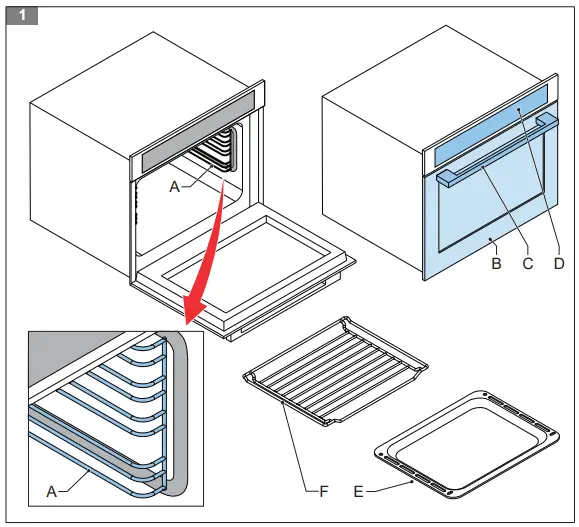 1

A

B C D

A

F E