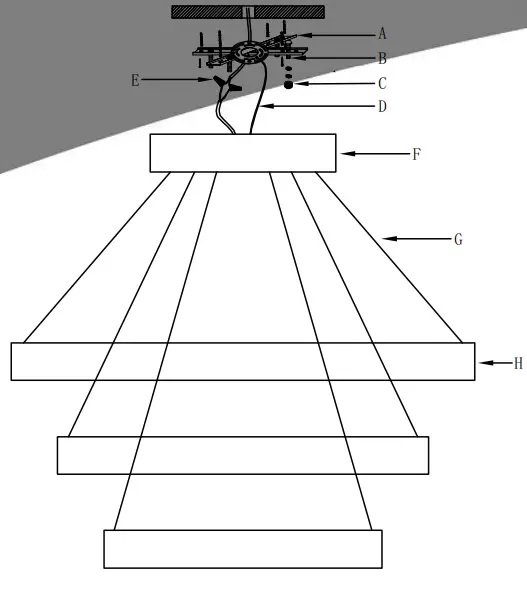 A
B
E
C
D
F
G
H