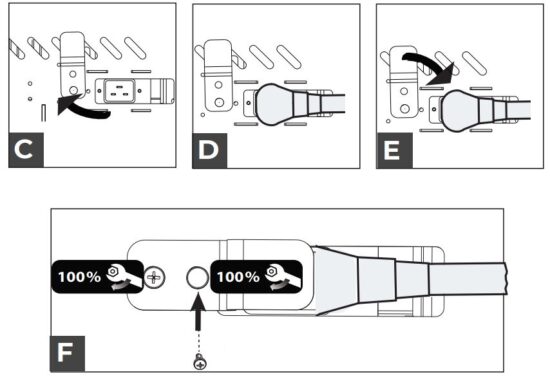 C

D

E

100%

100%

F