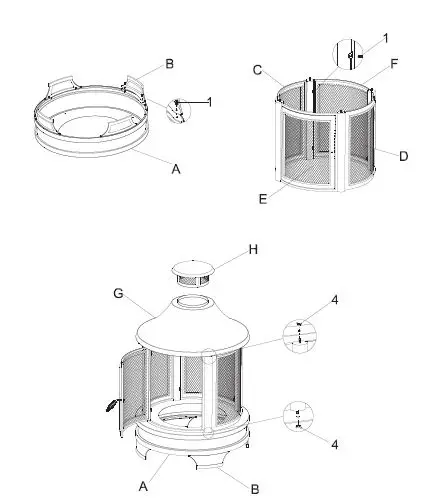 B
1
A
1
C
F
D
E
H
G
4
4
A
B