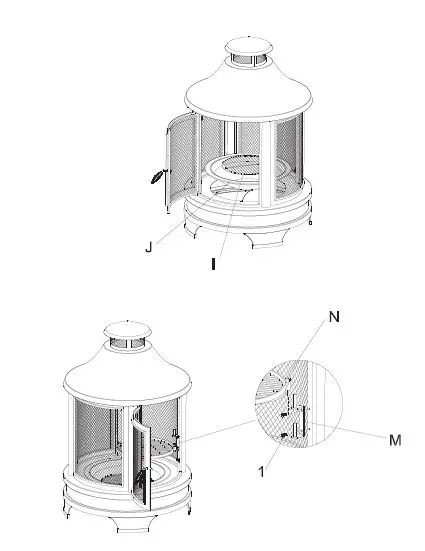 J
I
N
M
1