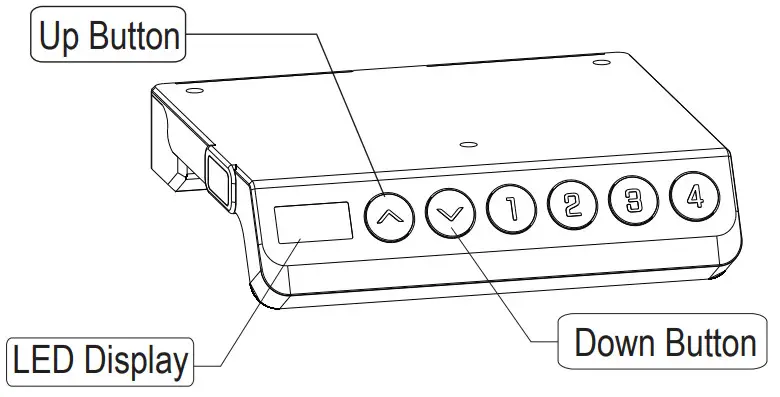 Up Button

1 2 3 4

LED Display

Down Button