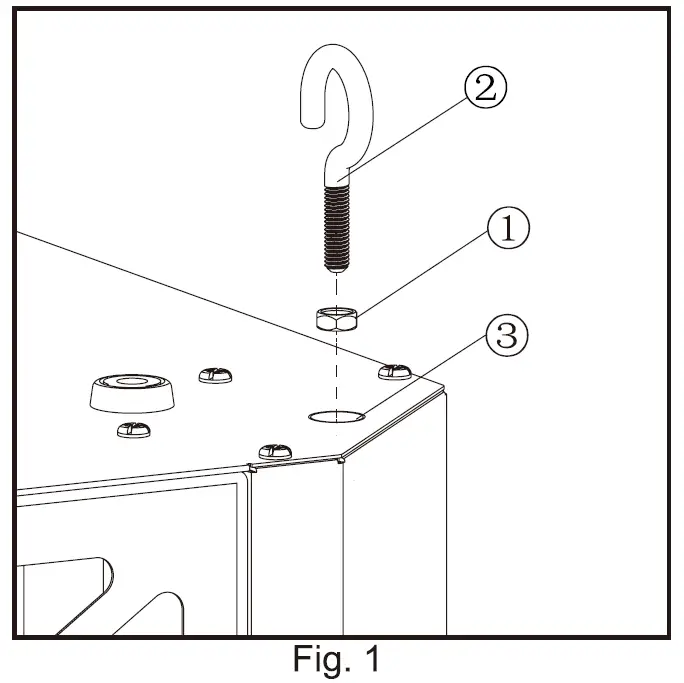 2

1

3

Fig. 1