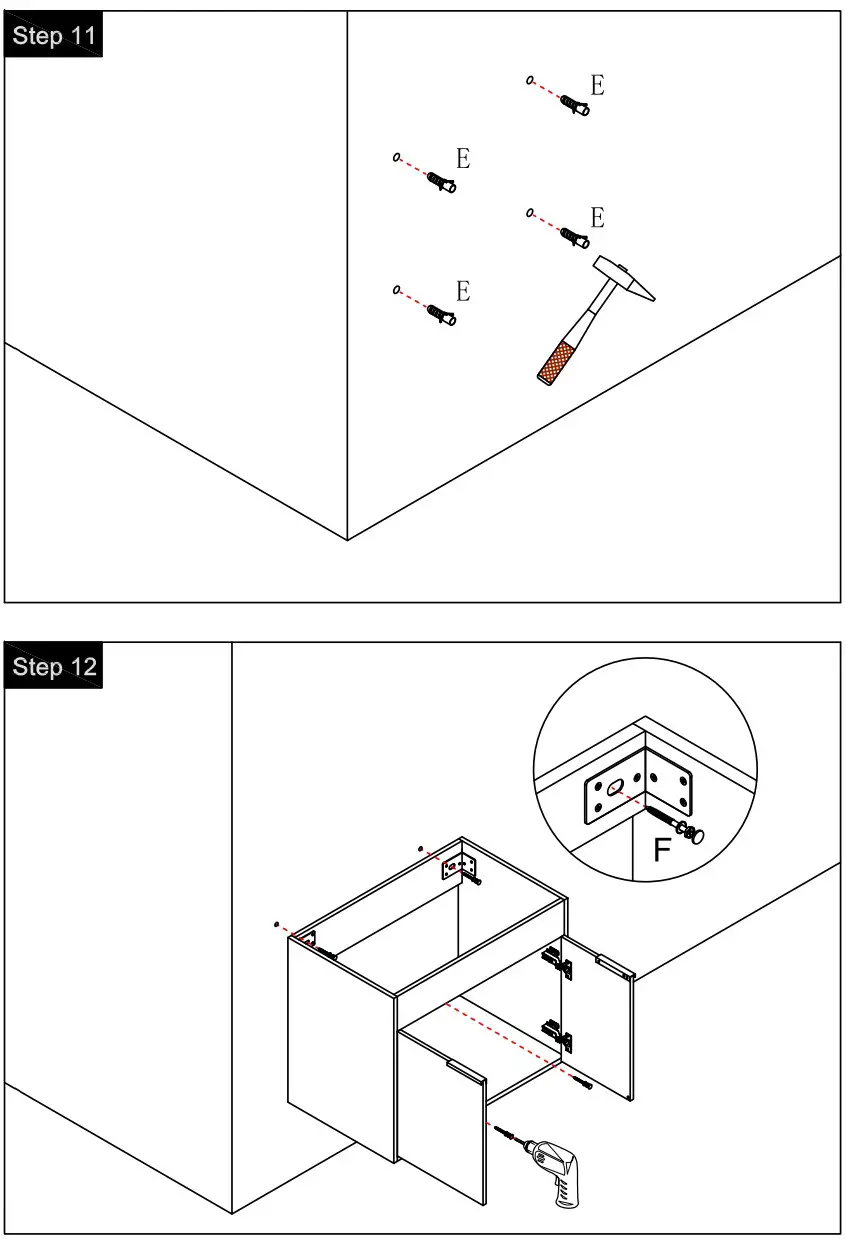 Step 11

E

E

E

E

Step 12

F