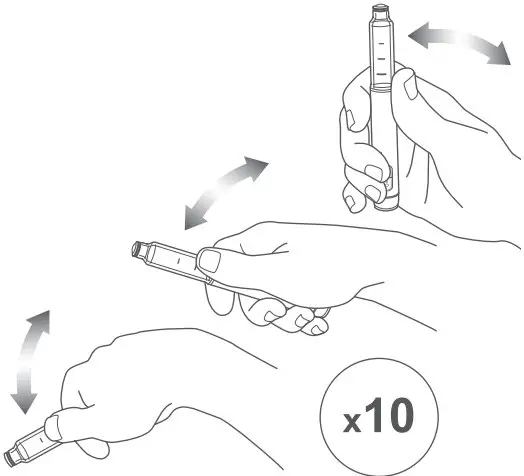 x10