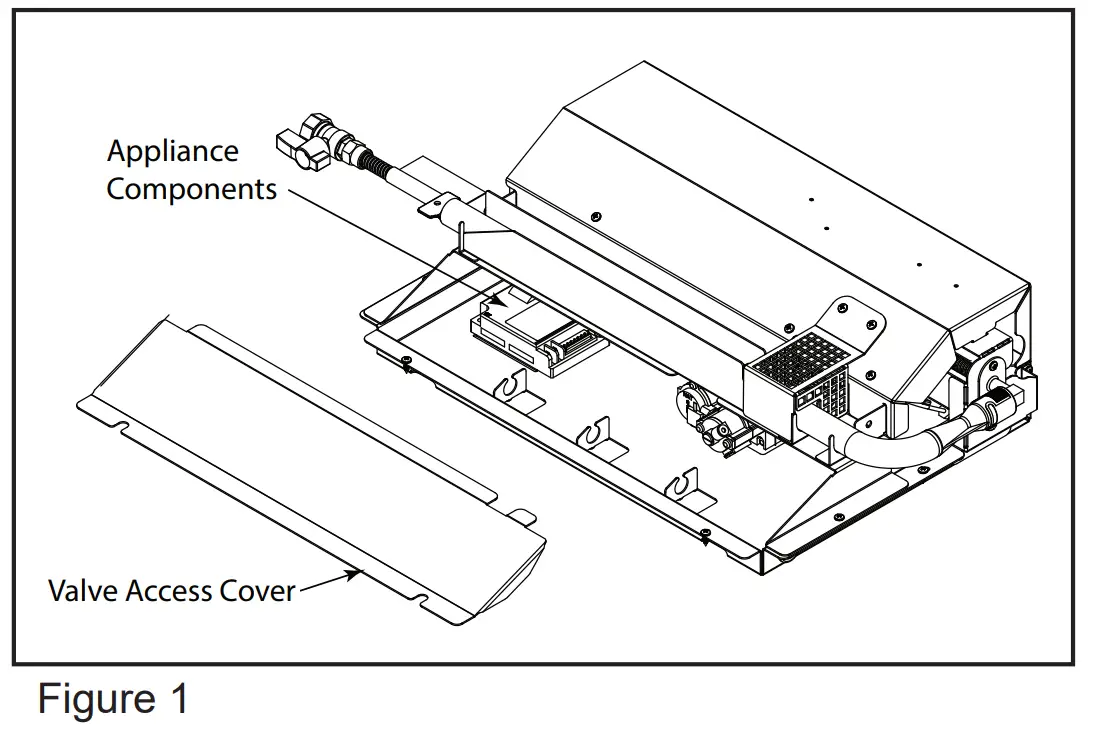 Appliance Components

Valve Access Cover

Figure 1