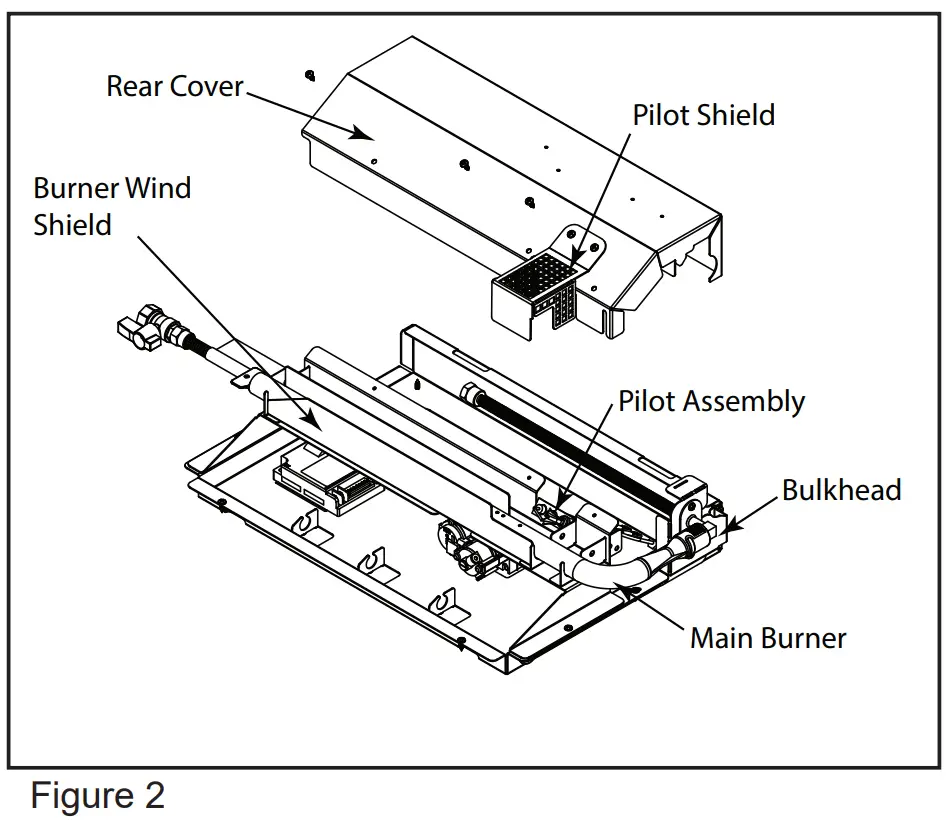 Rear Cover

Pilot Shield

Burner Wind Shield

Pilot Assembly

Bulkhead

Main Burner

Figure 2