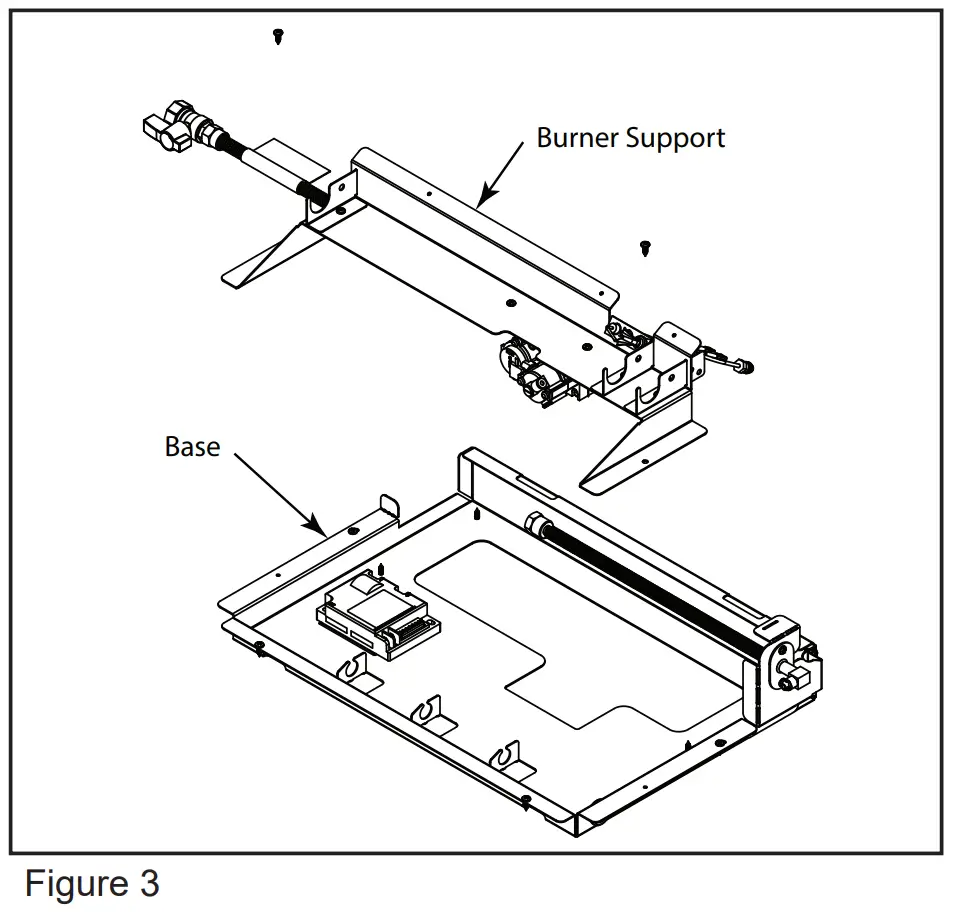 Burner Support

Base

Figure 3