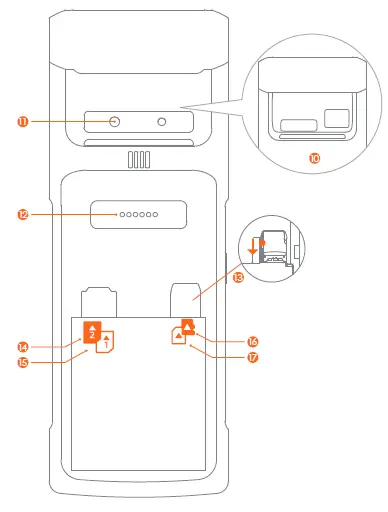 11
10
12
13
2
1
14
15
16
17