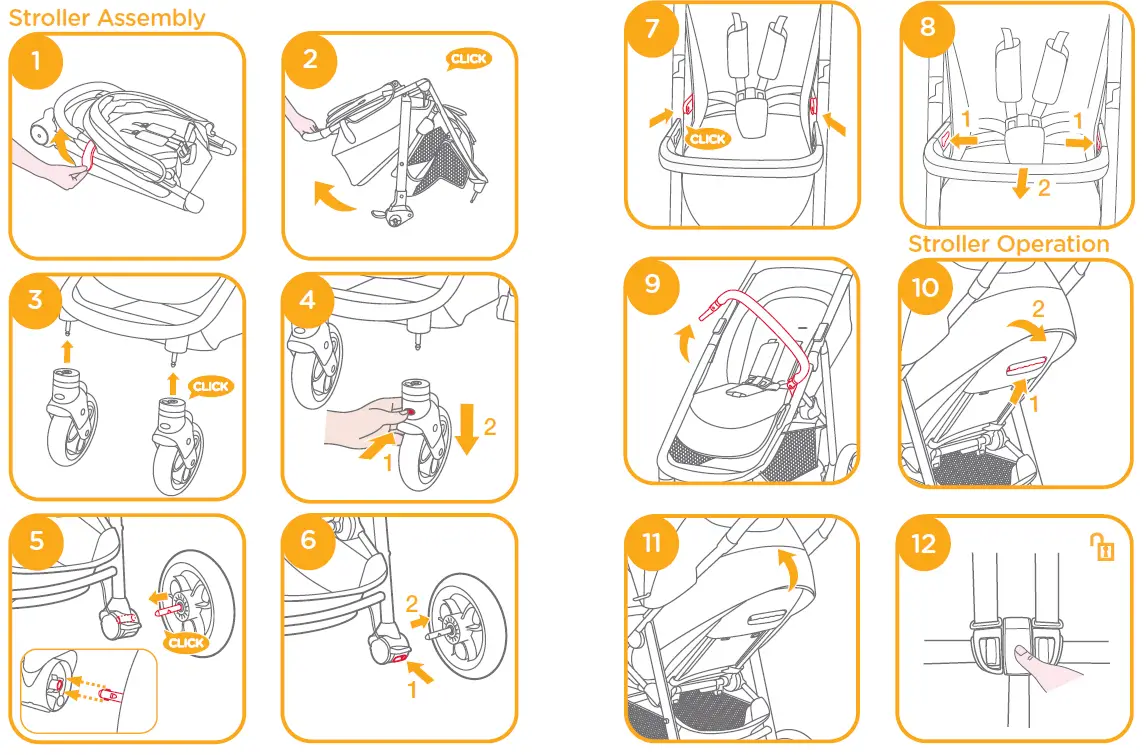 Stroller Assembly

1

2

CLICK

3

CLICK

4

1

2

5

CLICK

6

2

1

7

CLICK

8

1

1

2

Stroller Operation

9

10

2

1

11

12