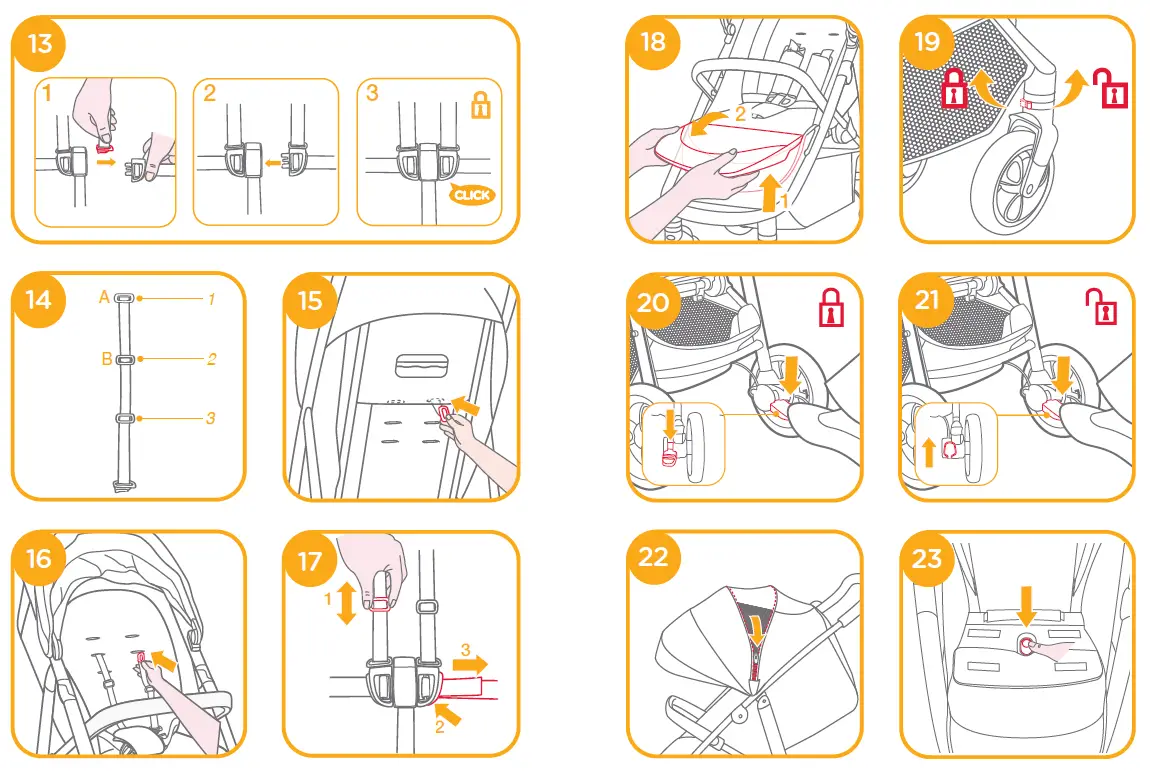 13
1
2
3
CLICK

14
A
1
B
2
3

15

16

17
1
3
2

18
2
1

19

20

21

22

23