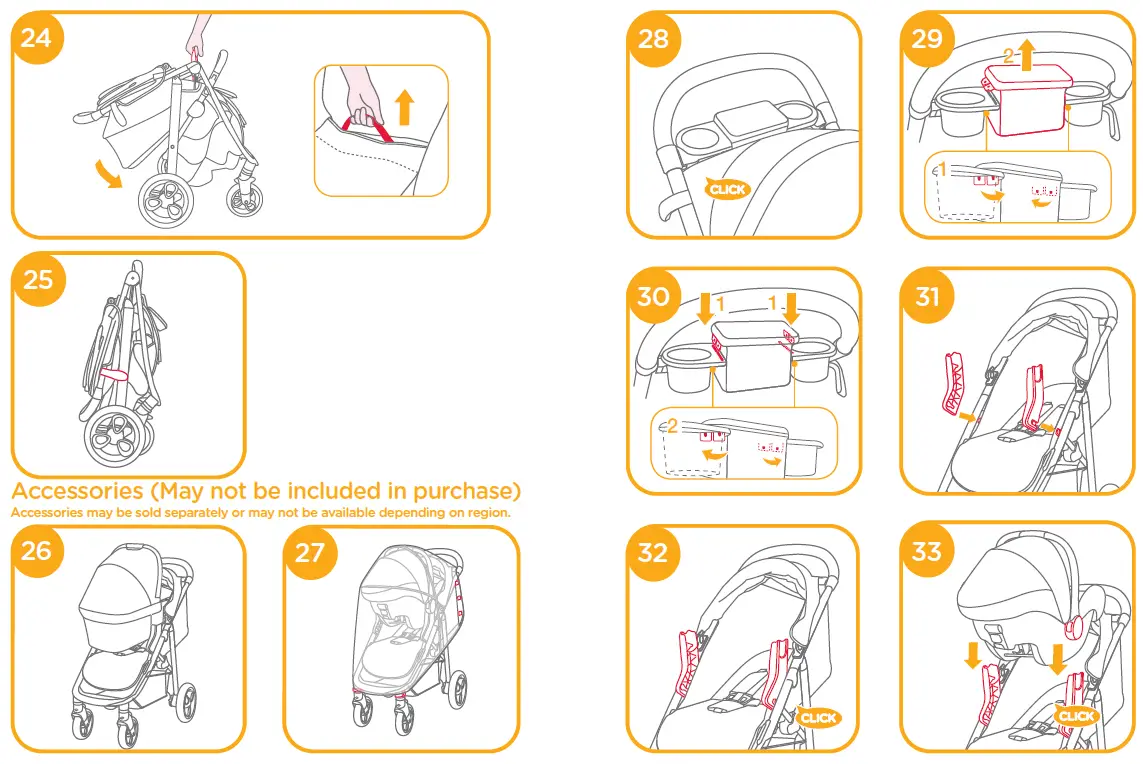 24

25

Accessories (May not be included in purchase)
Accessories may be sold separately or may not be available depending on region.

26

27

28

CLICK

29

2

1

30

1

1

2

31

32

CLICK

33

CLICK