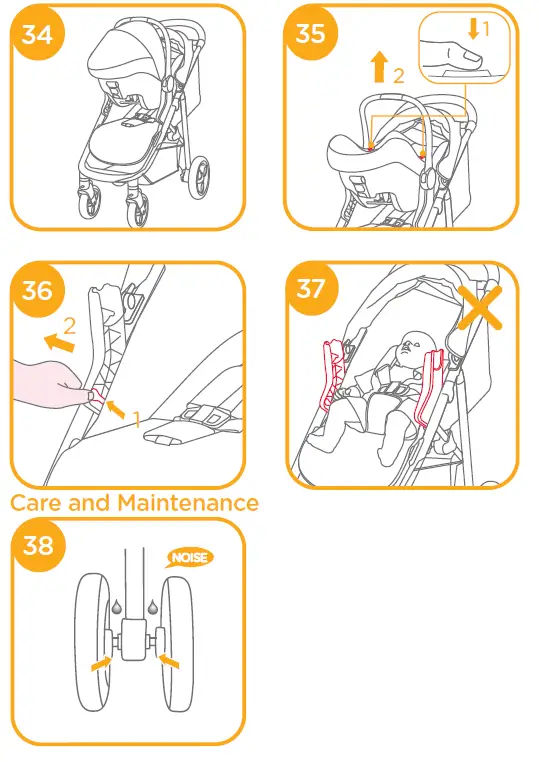 34

35

1

2

36

2

1

37

Care and Maintenance

38

NOISE