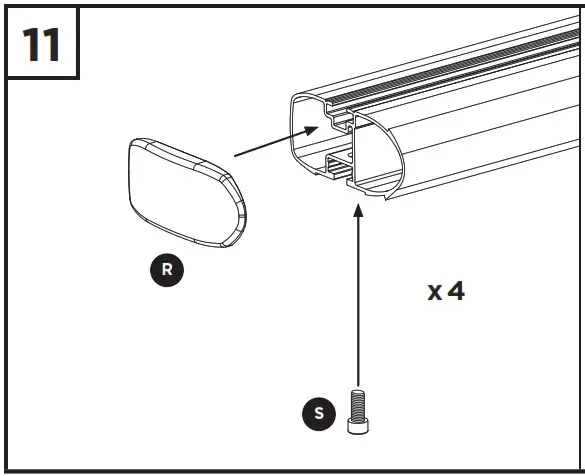 11

R

x 4

S