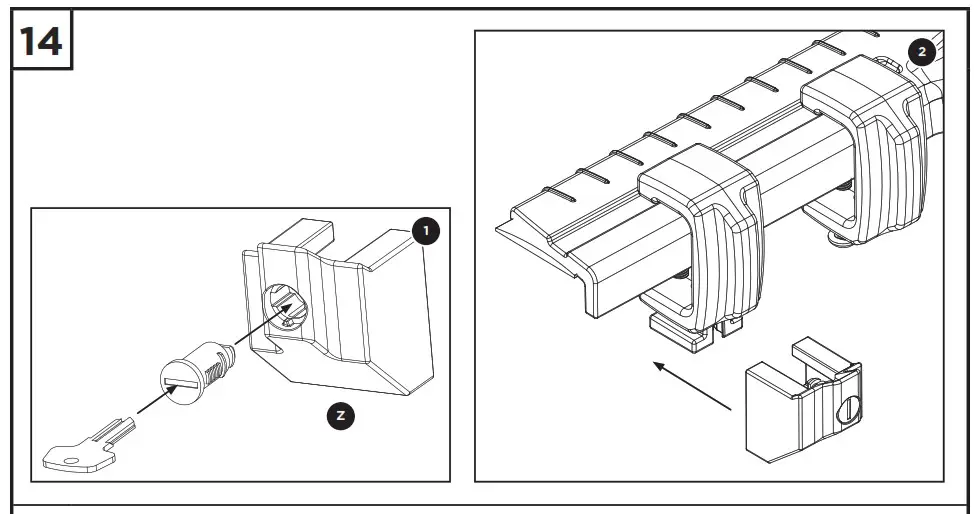 14

1

Z

2