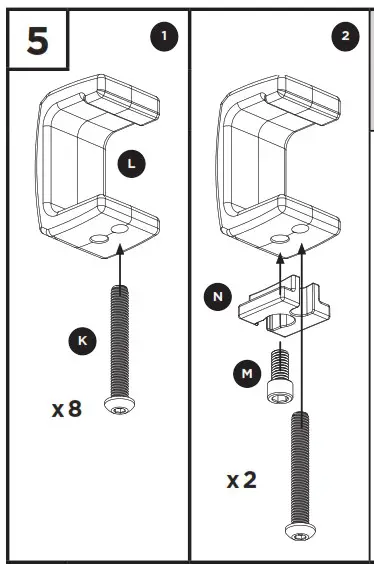 5

1

L

K

x 8

2

N

M

x 2