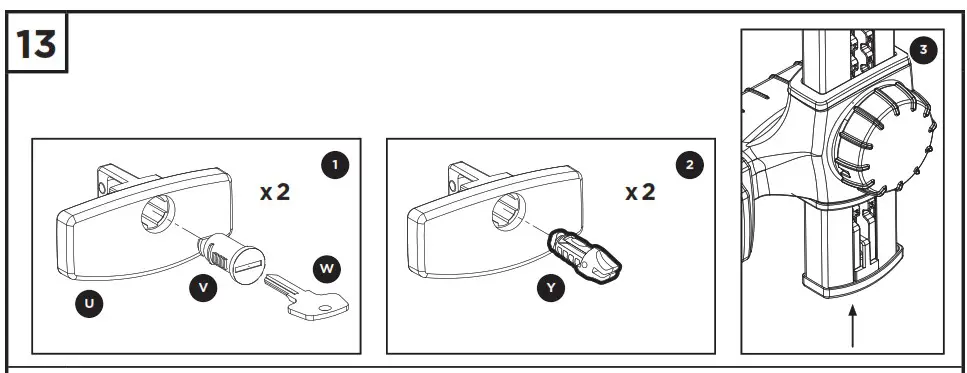 13

1
x 2
U
V
W

2
x 2
Y

3