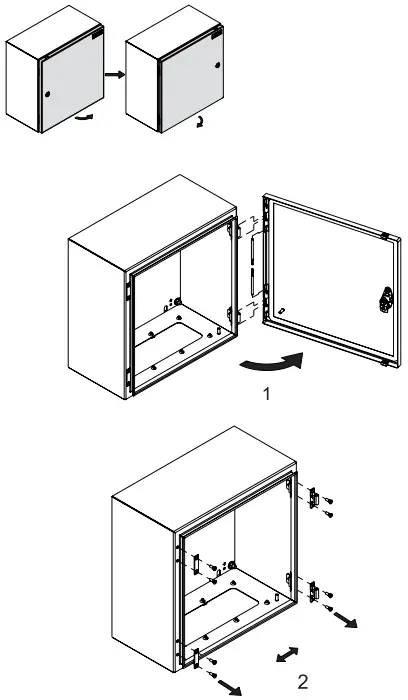 1

2