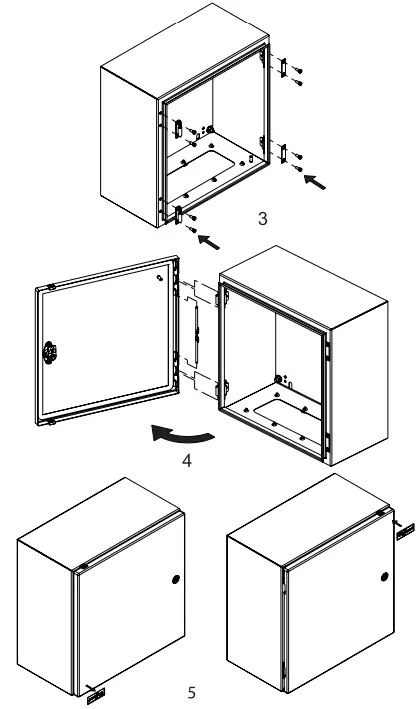 3

4

5