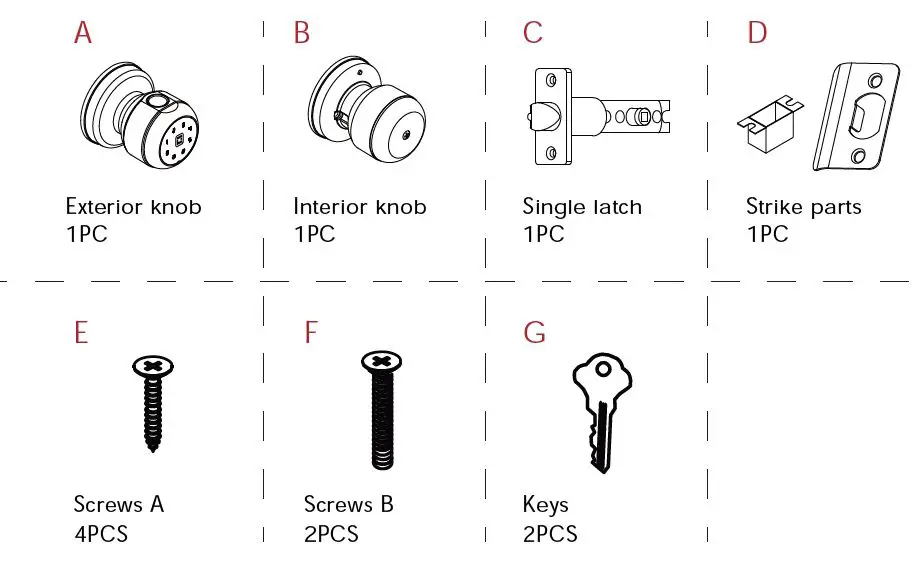 A

Exterior knob
1PC

B

Interior knob
1PC

C

Single latch
1PC

D

Strike parts
1PC

E

Screws A
4PCS

F

Screws B
2PCS

G

Keys
2PCS