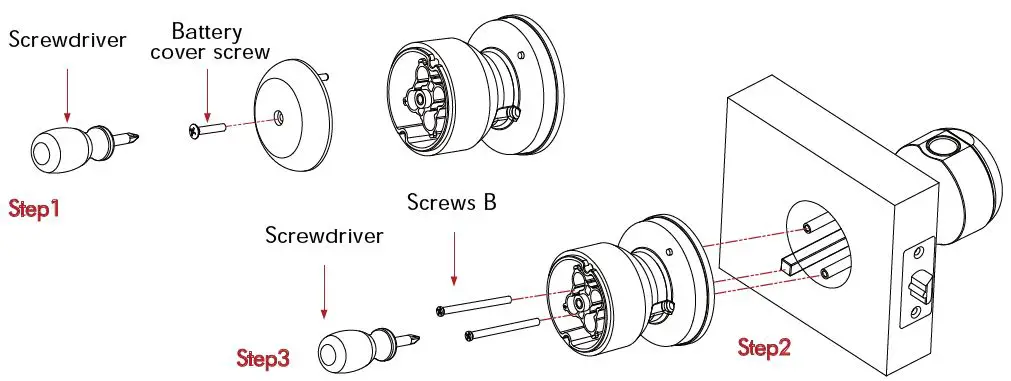 Screwdriver

Battery cover screw

Step1

Screws B

Screwdriver

Step3

Step2