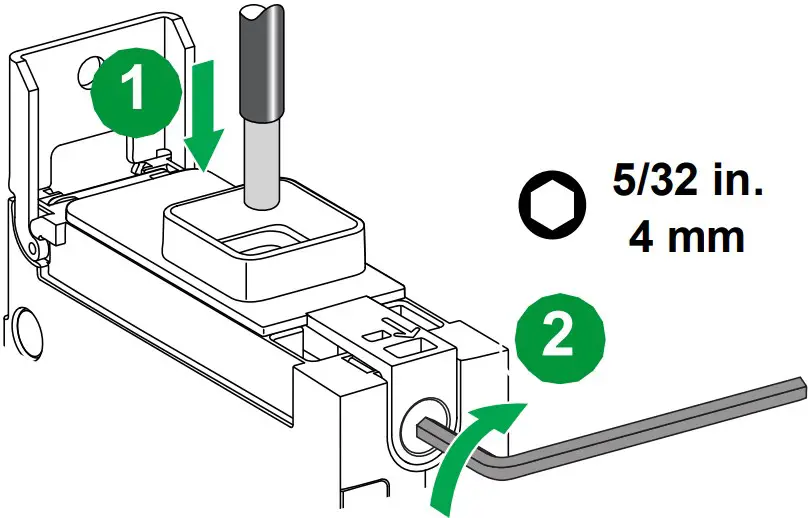 1
5/32 in.
4 mm
2