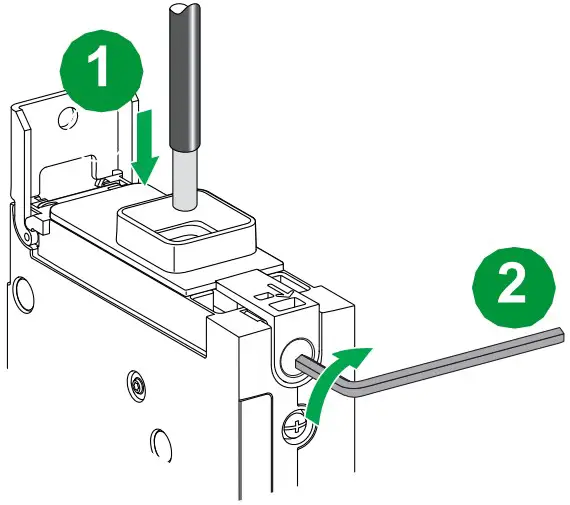 1

2