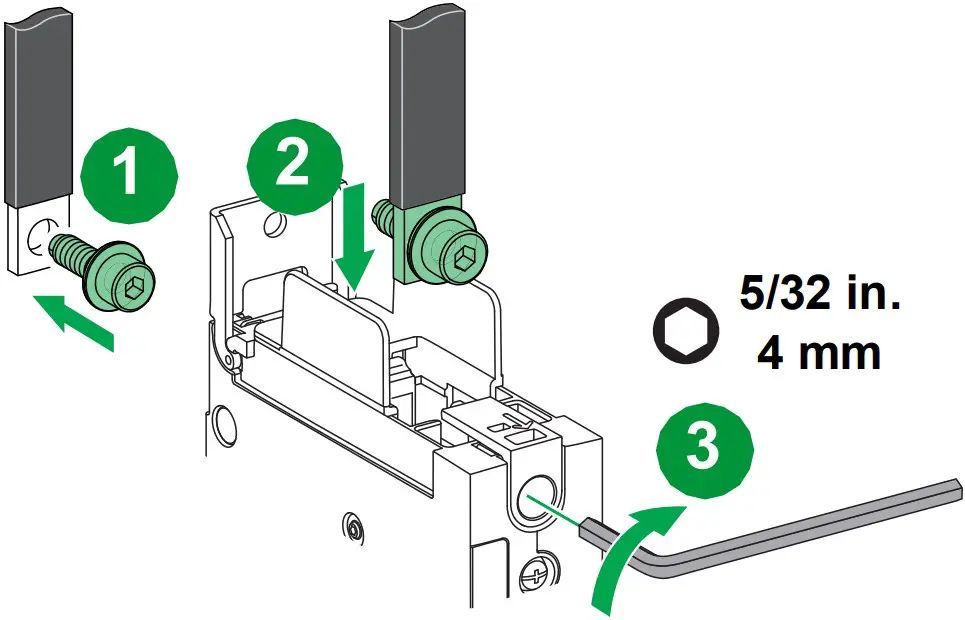 1
2
5/32 in.
4 mm
3