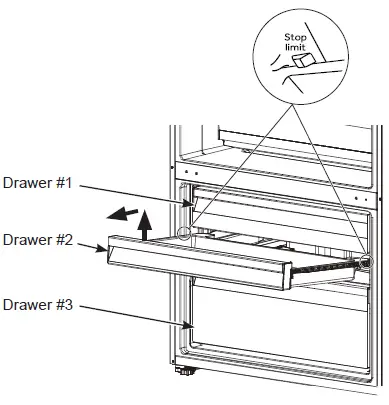 Stop limit

Drawer #1

Drawer #2

Drawer #3