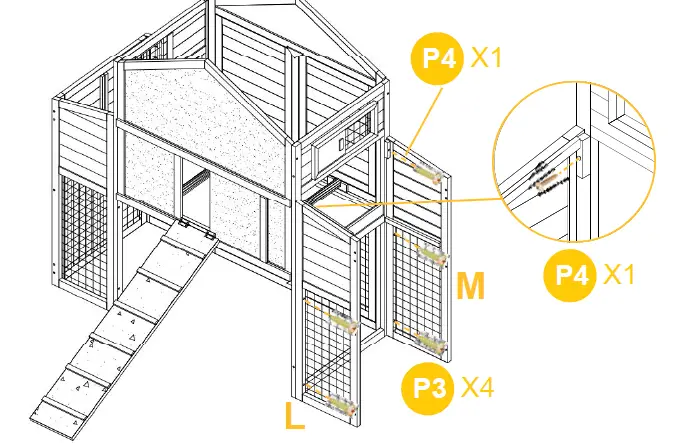 P4 X1

P4 X1

M

P3 X4

L