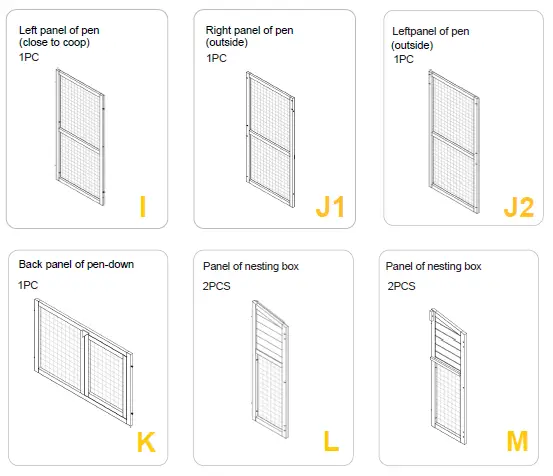 Left panel of pen
(close to coop)
1PC

I

Right panel of pen
(outside)
1PC

J1

Leftpanel of pen
(outside)
1PC

J2

Back panel of pen-down
1PC

K

Panel of nesting box
2PCS

L

Panel of nesting box
2PCS

M