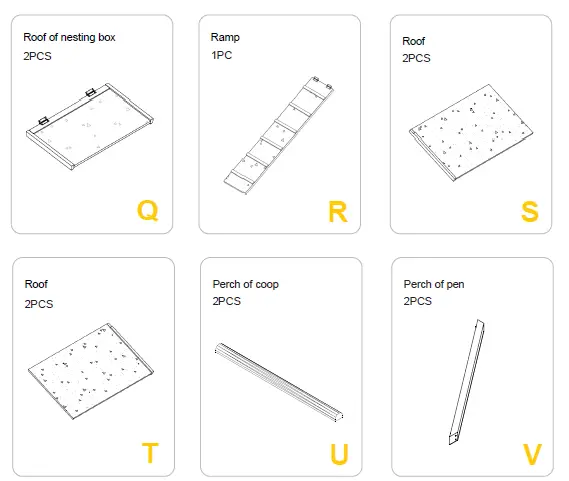 Roof of nesting box
2PCS

Q

Ramp
1PC

R

Roof
2PCS

S

Roof
2PCS

T

Perch of coop
2PCS

U

Perch of pen
2PCS

V