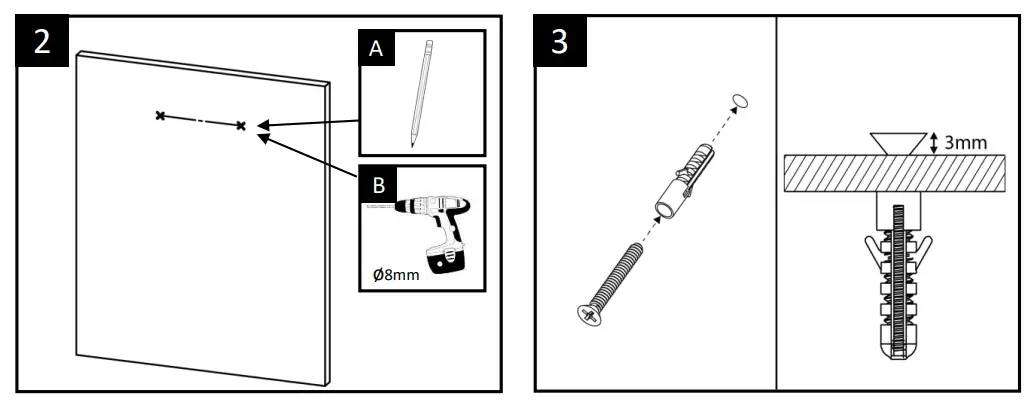 2

A

B

Ø8mm

3

3mm