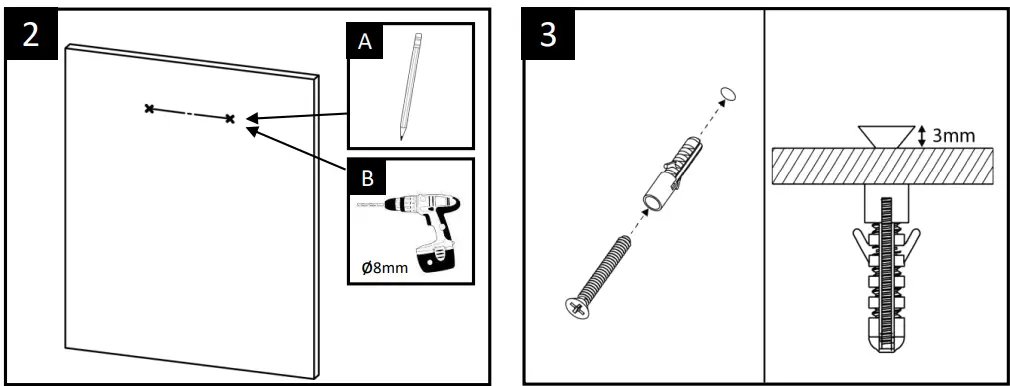 2

A

B

Ø8mm

3

3mm