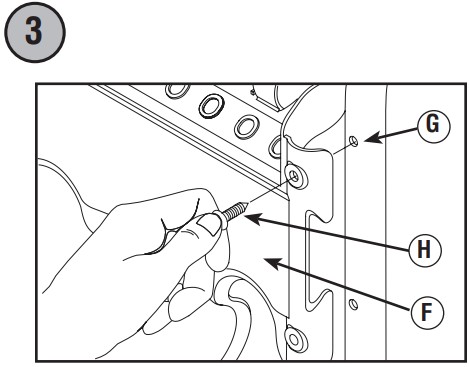 3

G

H

F