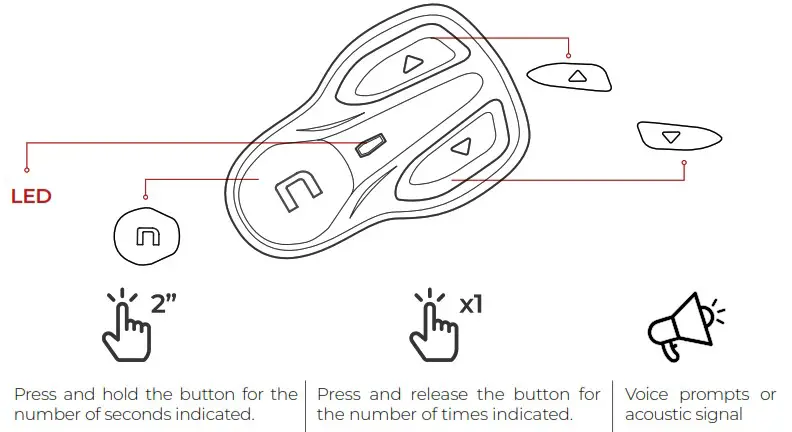 LED

2"

x1

Press and hold the button for the number of seconds indicated.

Press and release the button for the number of times indicated.

Voice prompts or acoustic signal