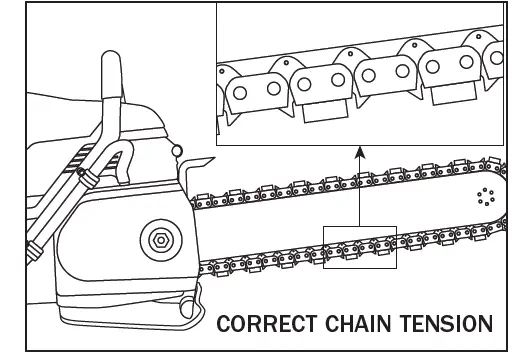 CORRECT CHAIN TENSION