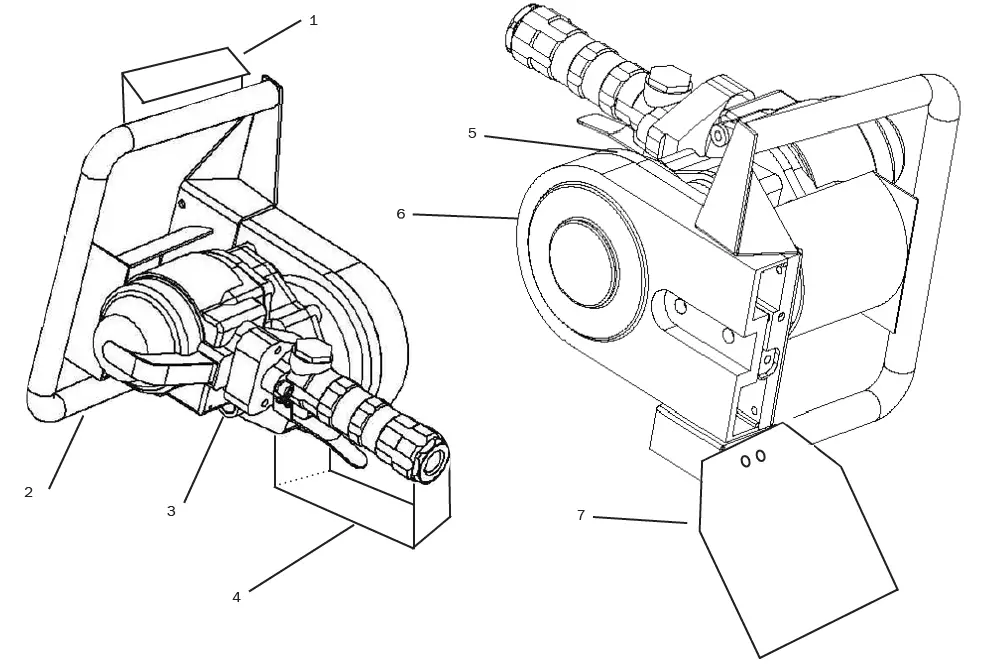 1
2
3
4
5
6
7